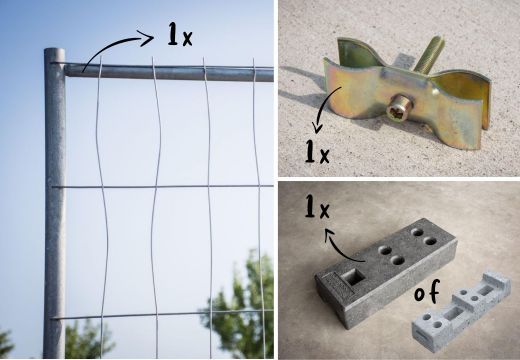 1x

1x

1x

of